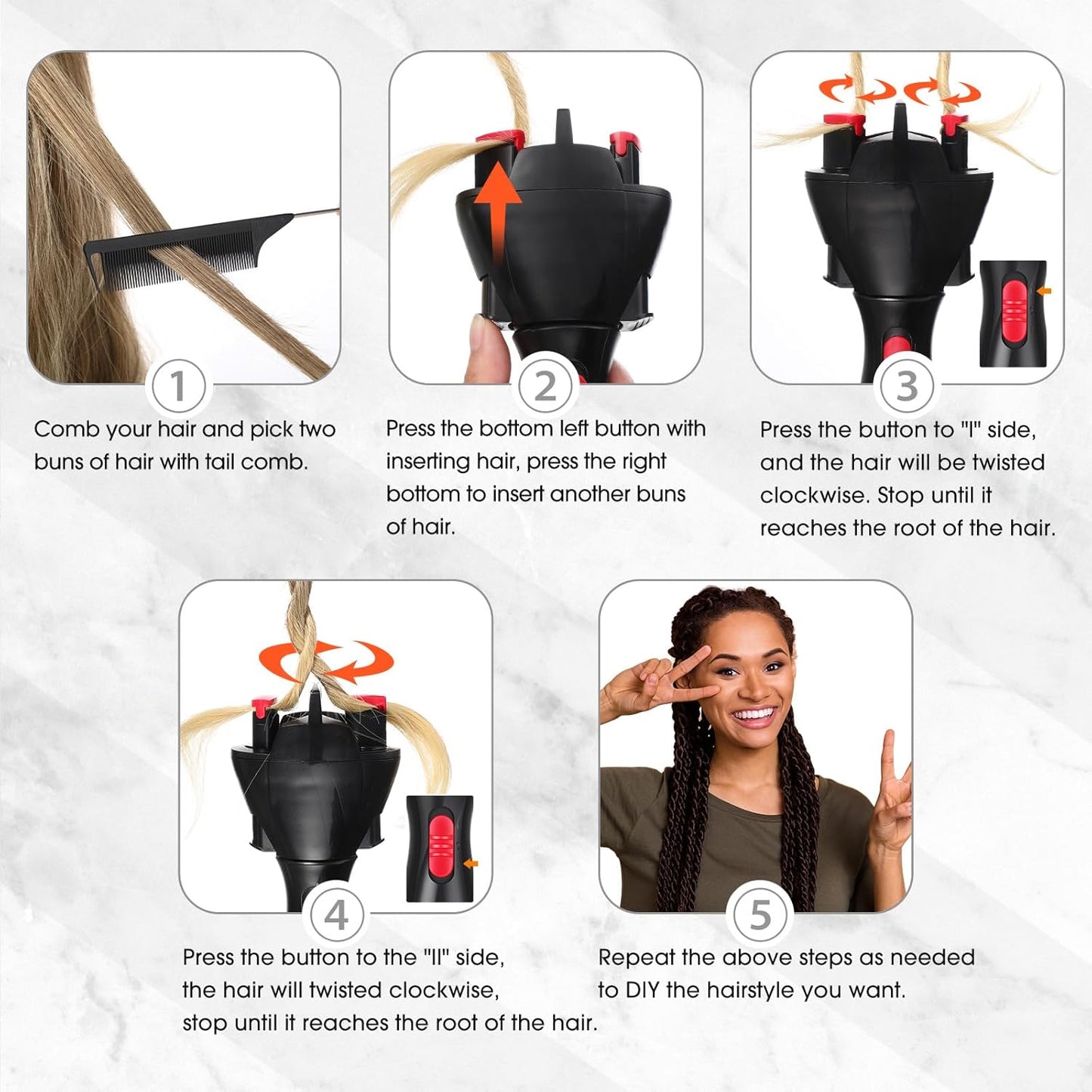 1

Comb your hair and pick two buns of hair with tail comb.

2

Press the bottom left button with inserting hair, press the right bottom to insert another buns of hair.

3

Press the button to "I" side, and the hair will be twisted clockwise. Stop until it reaches the root of the hair.

4

Press the button to the "II" side, the hair will twisted clockwise, stop until it reaches the root of the hair.

5

Repeat the above steps as needed to DIY the hairstyle you want.